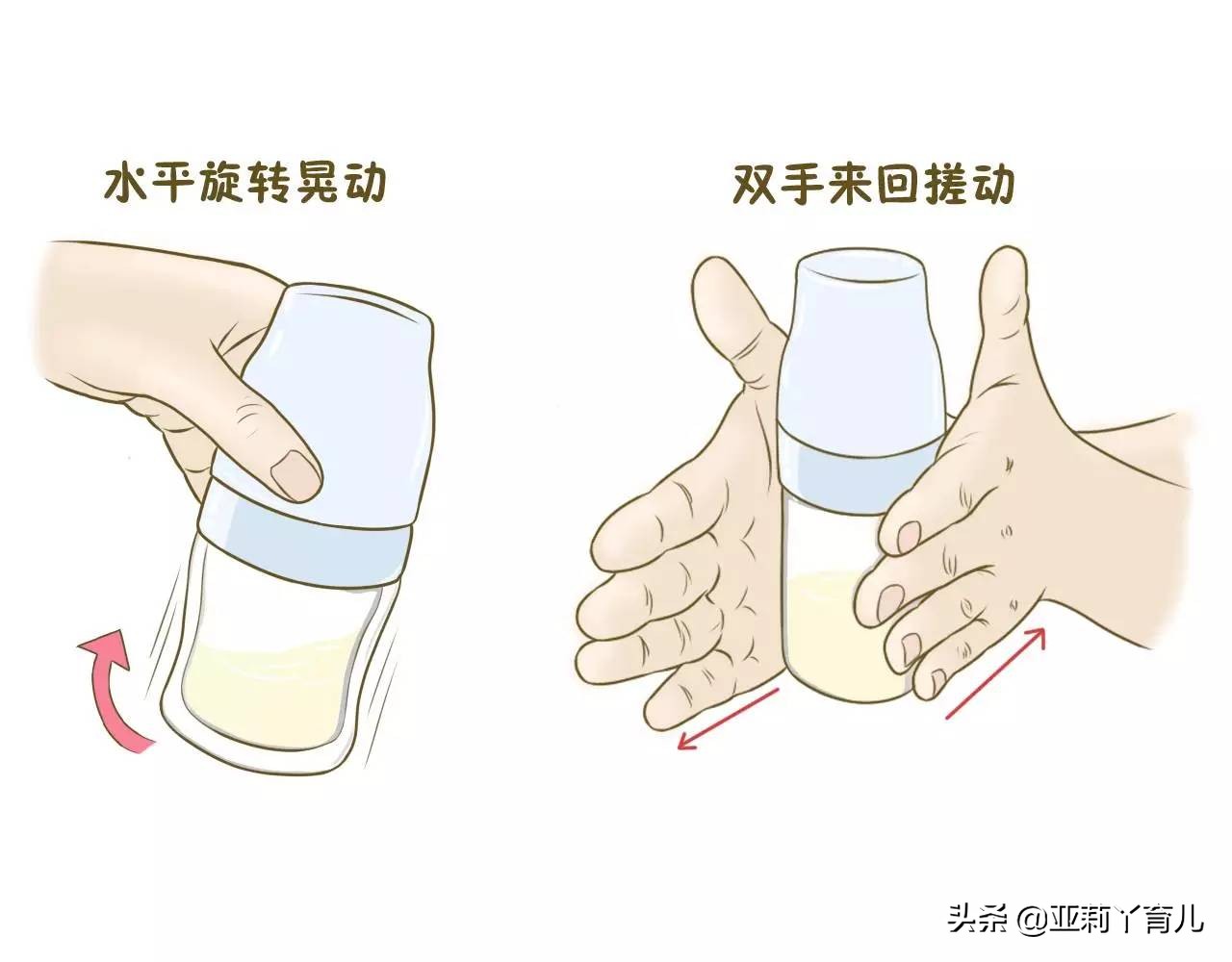 水平旋转晃动

双手来回搓动

头条 @亚莉丫育儿